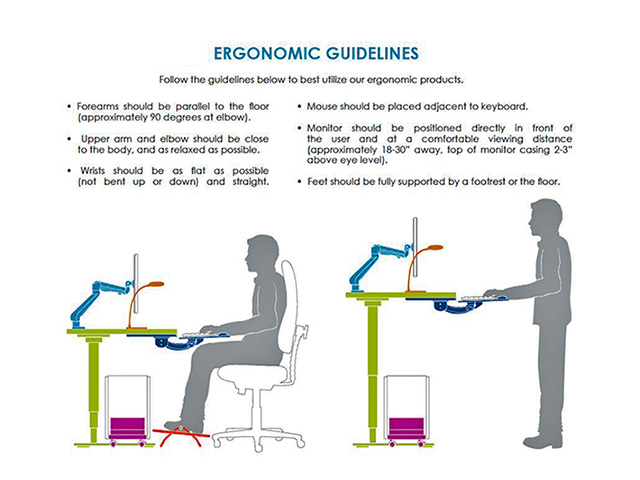 ERGONOMIC GUIDELINES

Follow the guidelines below to best utilize our ergonomic products.

• Forearms should be parallel to the floor (approximately 90 degrees at elbow).

• Upper arm and elbow should be close to the body, and as relaxed as possible.

• Wrists should be as flat as possible (not bent up or down) and straight.

• Mouse should be placed adjacent to keyboard.

• Monitor should be positioned directly in front of the user and at a comfortable viewing distance (approximately 18-30" away, top of monitor casing 2-3" above eye level).

• Feet should be fully supported by a footrest or the floor.